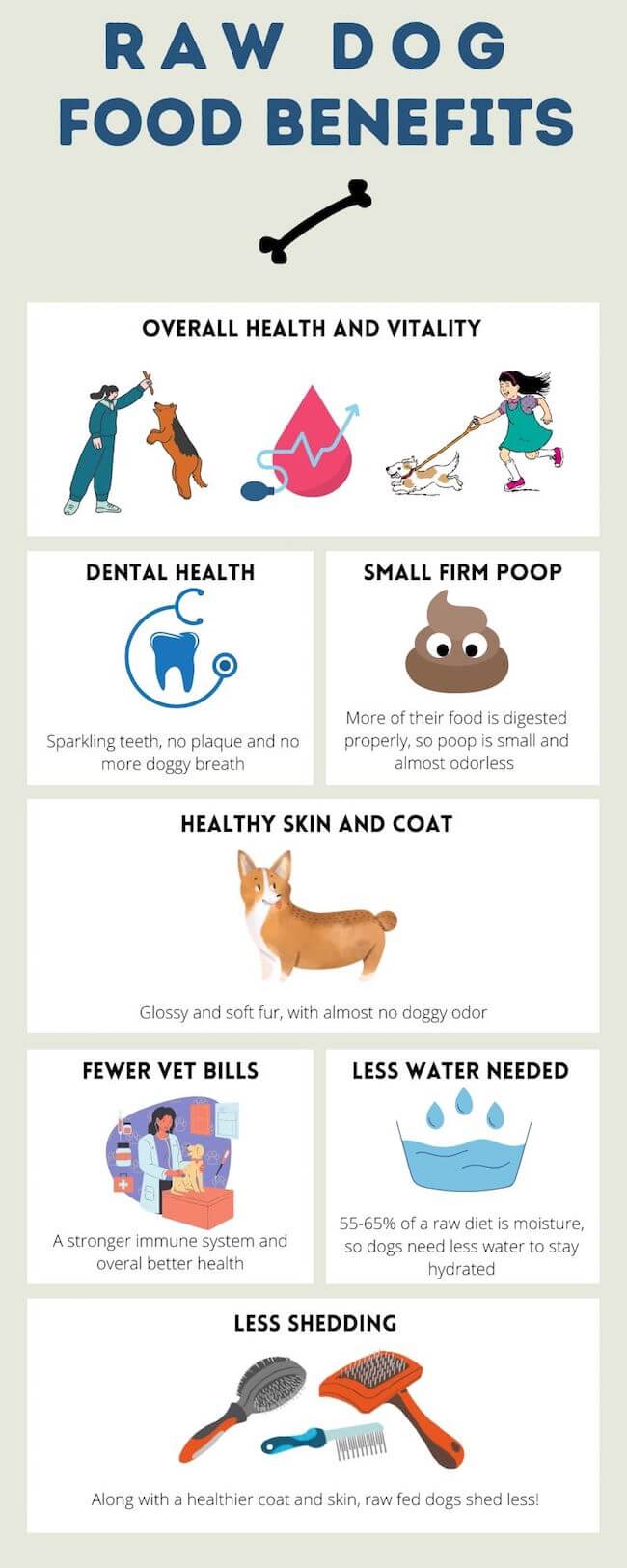 RAW DOG FOOD BENEFITS

OVERALL HEALTH AND VITALITY

DENTAL HEALTH

Sparkling teeth, no plaque and no more doggy breath

SMALL FIRM POOP

More of their food is digested properly, so poop is small and almost odorless

HEALTHY SKIN AND COAT

Glossy and soft fur, with almost no doggy odor

FEWER VET BILLS

A stronger immune system and overal better health

LESS WATER NEEDED

55-65% of a raw diet is moisture, so dogs need less water to stay hydrated

LESS SHEDDING

Along with a healthier coat and skin, raw fed dogs shed less!